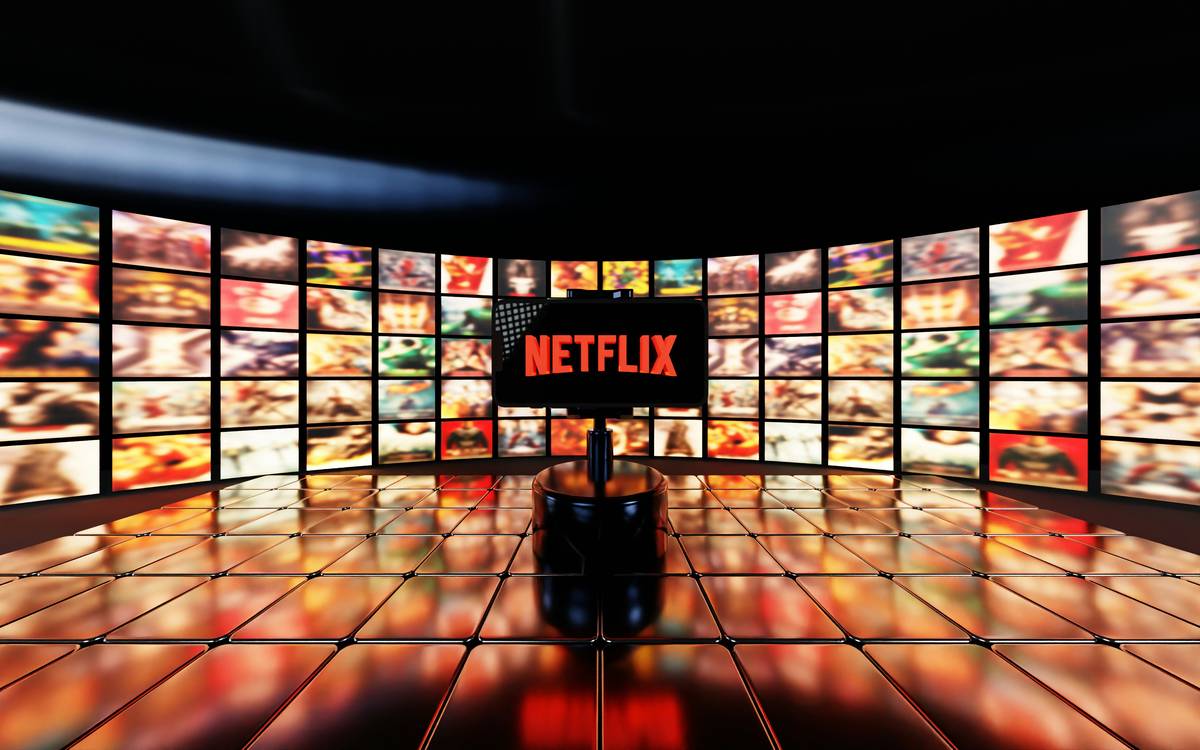 NETFLIX